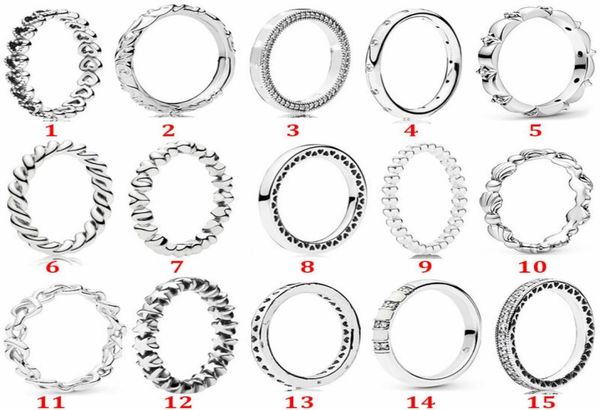 1 2 3 4 5

6 7 8 9 10

11 12 13 14 15