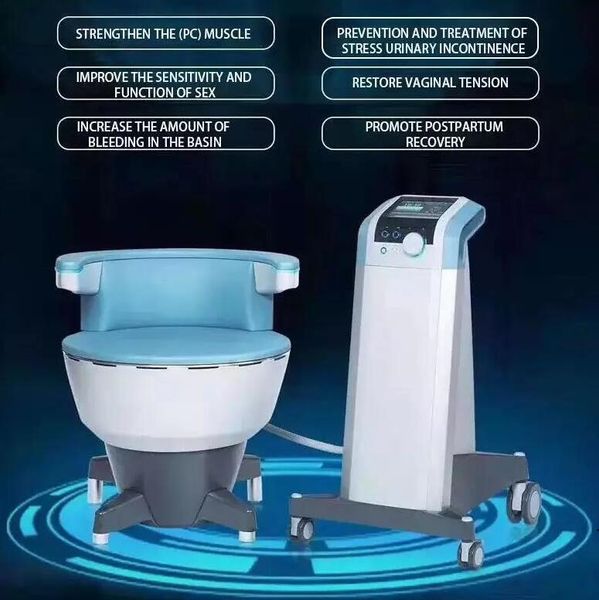 STRENGTHEN THE (PC) MUSCLE

IMPROVE THE SENSITIVITY AND FUNCTION OF SEX

INCREASE THE AMOUNT OF BLEEDING IN THE BASIN

PREVENTION AND TREATMENT OF STRESS URINARY INCONTINENCE

RESTORE VAGINAL TENSION

PROMOTE POSTPARTUM RECOVERY