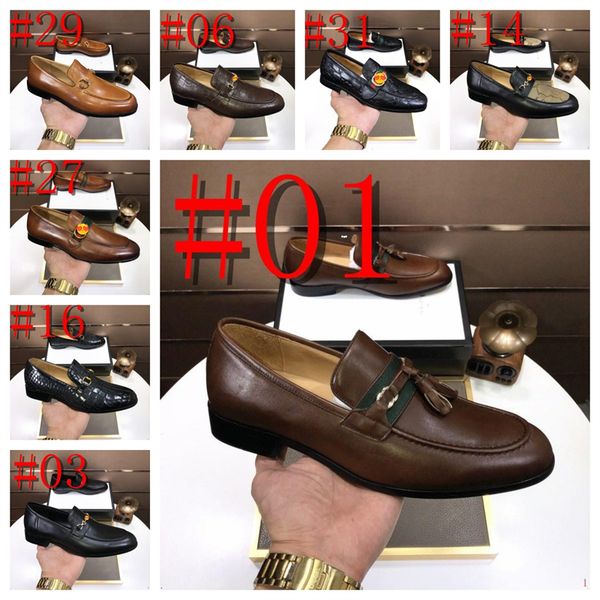 #29
#06
#31
#14
#27
#01
#16
#03