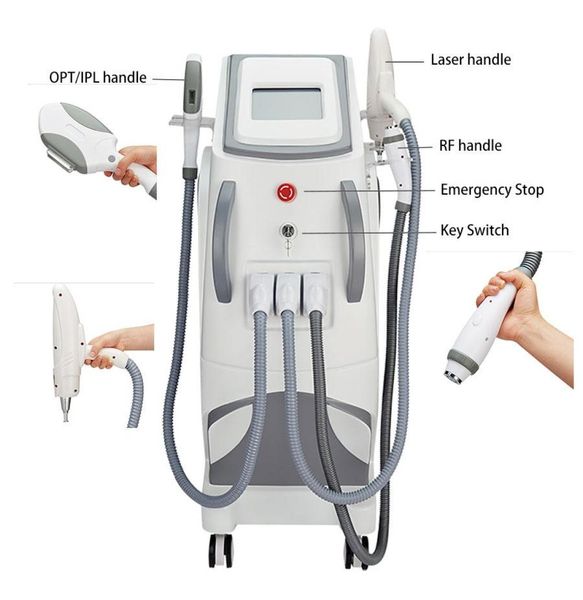 OPT/IPL handle

Laser handle

RF handle

Emergency Stop

Key Switch