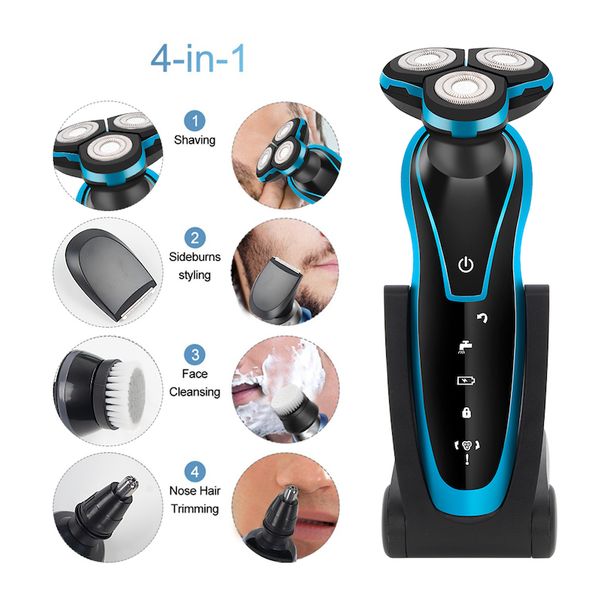 4-in-1

1
Shaving

2
Sideburns styling

3
Face Cleansing

4
Nose Hair Trimming