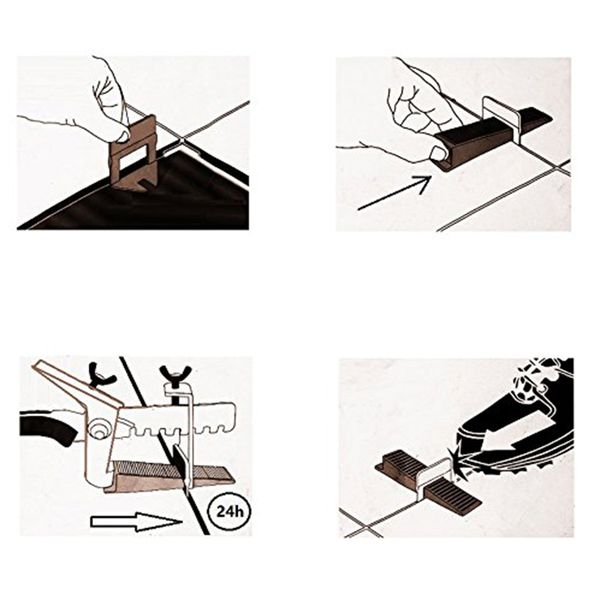 24h