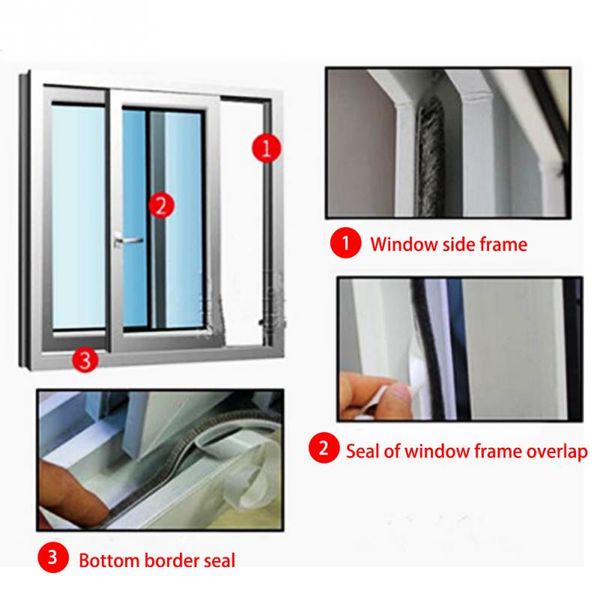 1

2

3

1 Window side frame

2 Seal of window frame overlap

3 Bottom border seal