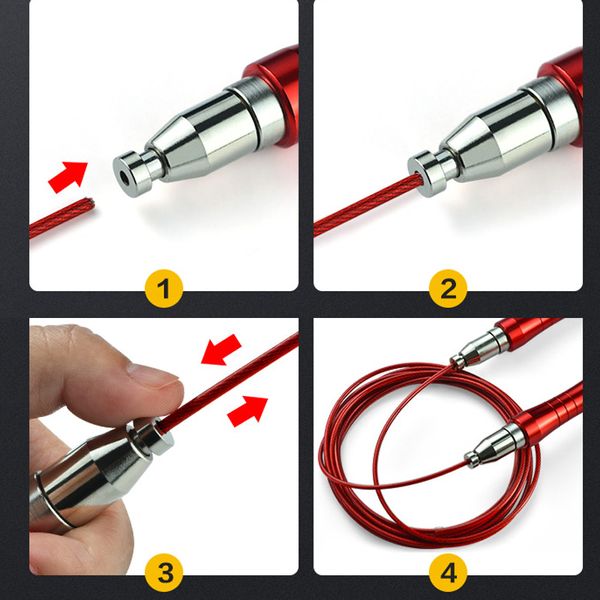 1

2

3

4