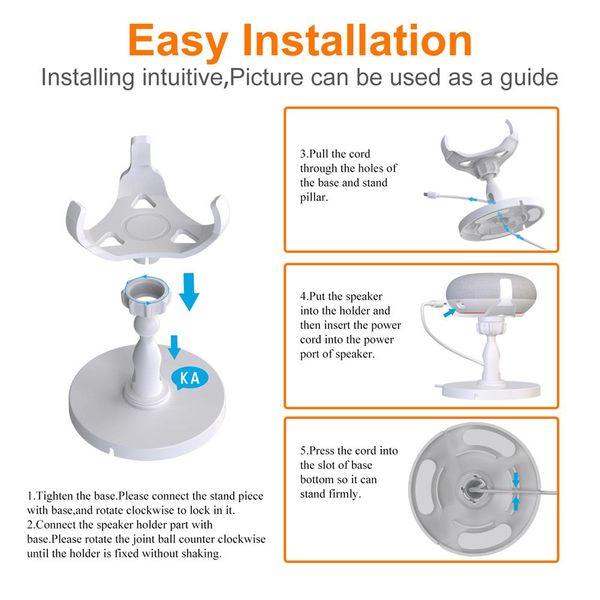 Easy Installation

Installing intuitive,Picture can be used as a guide

KA

1.Tighten the base.Please connect the stand piece with base,and rotate clockwise to lock in it.
2.Connect the speaker holder part with base.Please rotate the joint ball counter clockwise until the holder is fixed without shaking.

3.Pull the cord through the holes of the base and stand pillar.

4.Put the speaker into the holder and then insert the power cord into the power port of speaker.

5.Press the cord into the slot of base bottom so it can stand firmly.