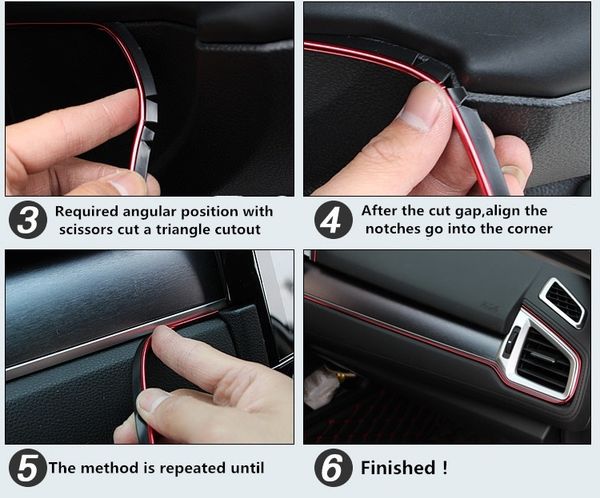 3 Required angular position with scissors cut a triangle cutout

4 After the cut gap,align the notches go into the corner

5 The method is repeated until

6 Finished !