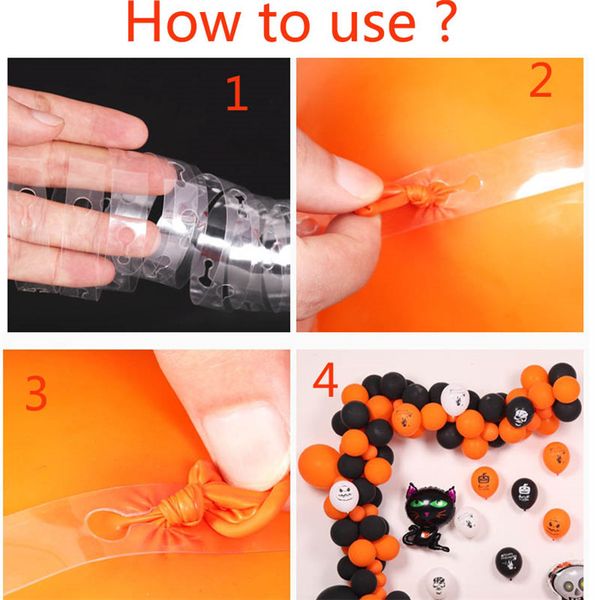 How to use ?

1

2

3

4