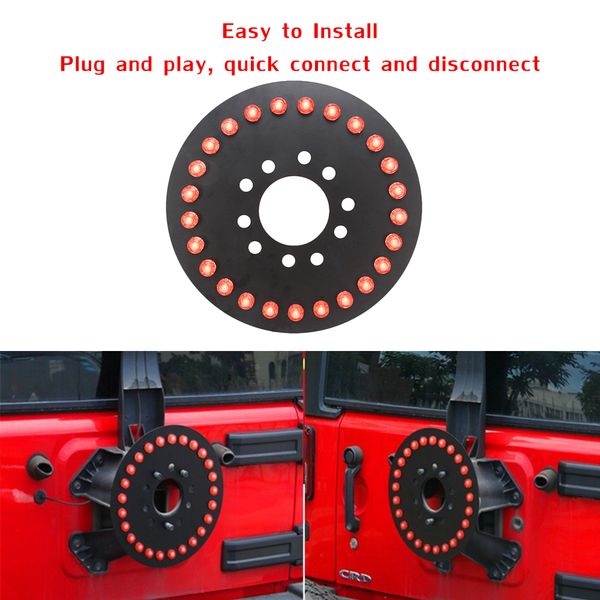 Easy to Install
Plug and play, quick connect and disconnect

CRD