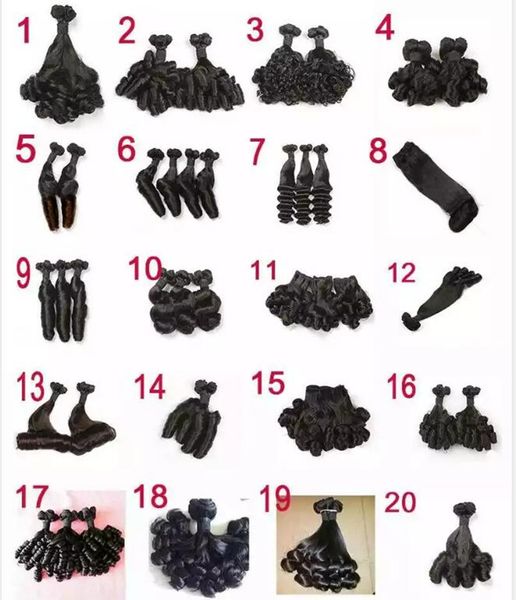 1 2 3 4
5 6 7 8
9 10 11 12
13 14 15 16
17 18 19 20