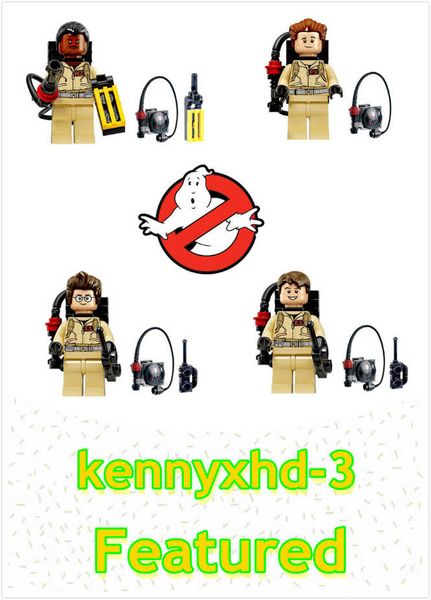 kennyxhd-3
Featured