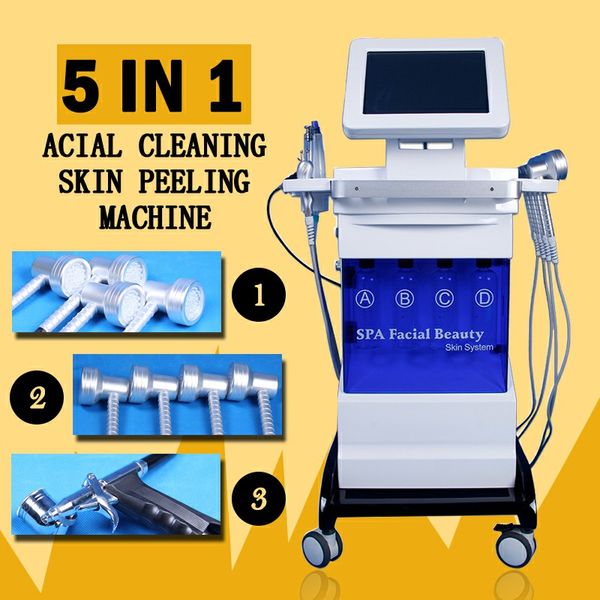 5 IN 1
ACIAL CLEANING
SKIN PEELING
MACHINE

1

2

3

A B C D

SPA Facial Beauty
Skin System