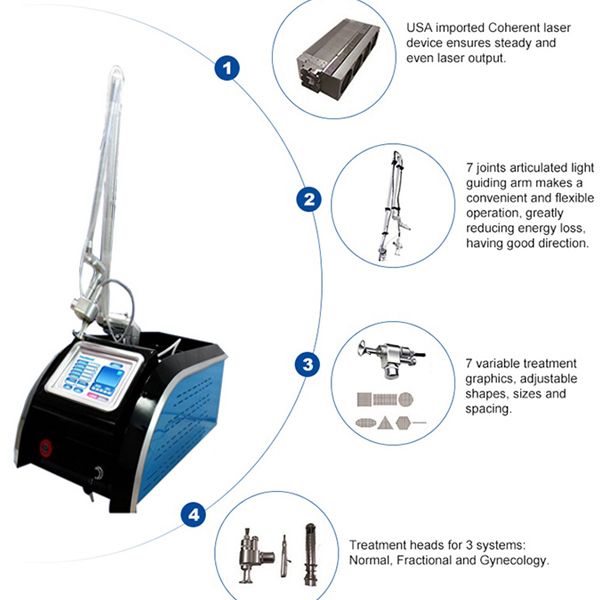 1

USA imported Coherent laser device ensures steady and even laser output.

2

7 joints articulated light guiding arm makes a convenient and flexible operation, greatly reducing energy loss, having good direction.

3

7 variable treatment graphics, adjustable shapes, sizes and spacing.

4

Treatment heads for 3 systems: Normal, Fractional and Gynecology.