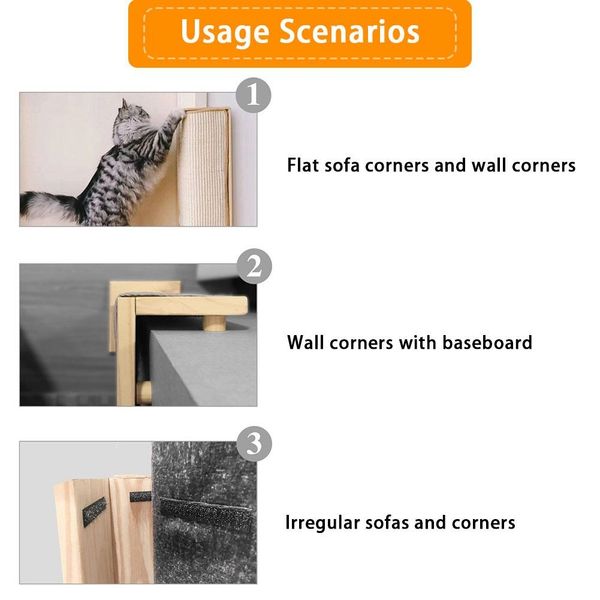 Usage Scenarios

1

Flat sofa corners and wall corners

2

Wall corners with baseboard

3

Irregular sofas and corners