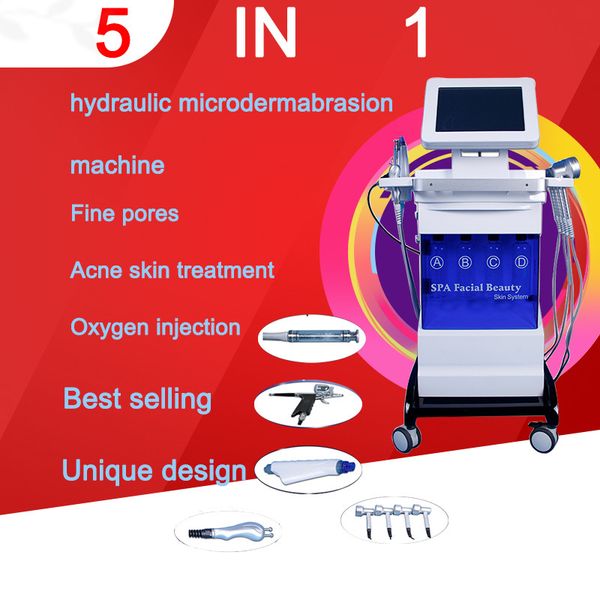 5 IN 1

hydraulic microdermabrasion

machine

Fine pores

Acne skin treatment

Oxygen injection

Best selling

Unique design

A B C D

SPA Facial Beauty
Skin System