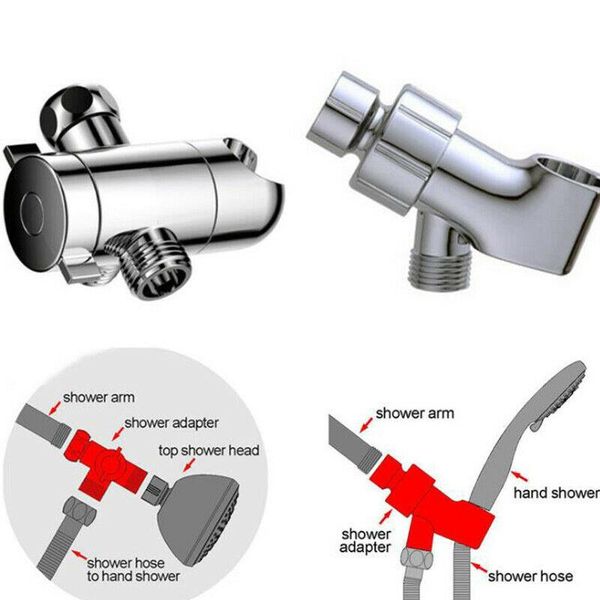 shower arm
shower adapter
top shower head
shower hose to hand shower

shower arm
hand shower
shower adapter
shower hose