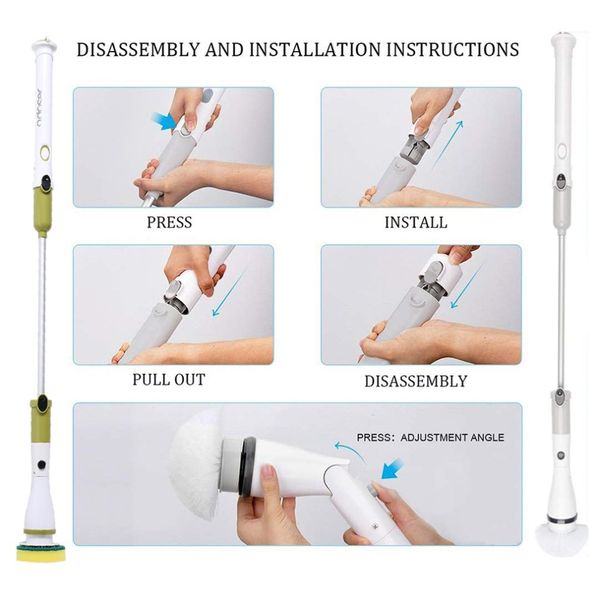 DISASSEMBLY AND INSTALLATION INSTRUCTIONS

PRESS

INSTALL

PULL OUT

DISASSEMBLY

PRESS: ADJUSTMENT ANGLE