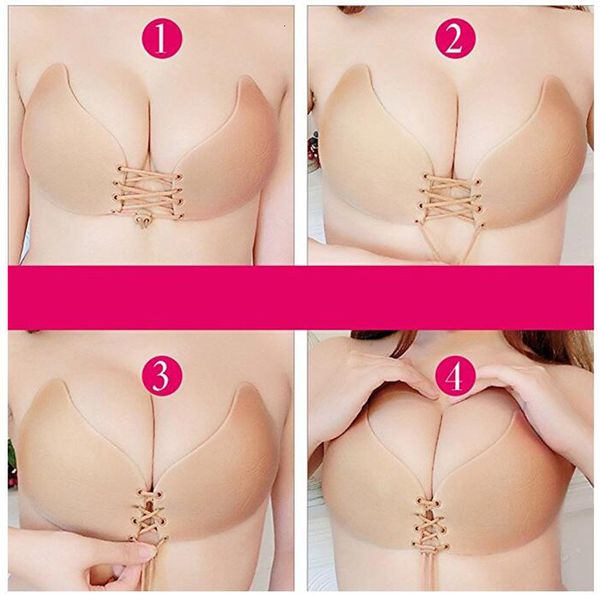 1

2

3

4