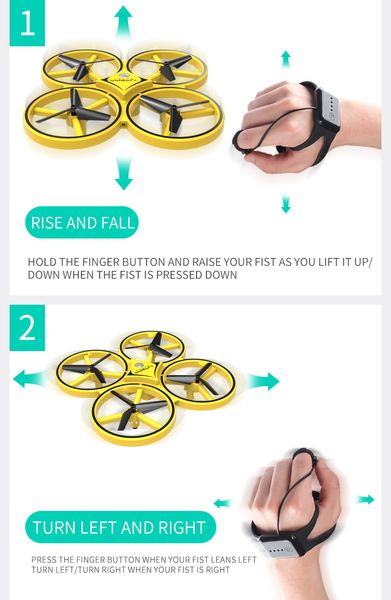 1

RISE AND FALL

HOLD THE FINGER BUTTON AND RAISE YOUR FIST AS YOU LIFT IT UP/ DOWN WHEN THE FIST IS PRESSED DOWN

2

TURN LEFT AND RIGHT

PRESS THE FINGER BUTTON WHEN YOUR FIST LEANS LEFT TURN LEFT/TURN RIGHT WHEN YOUR FIST IS RIGHT