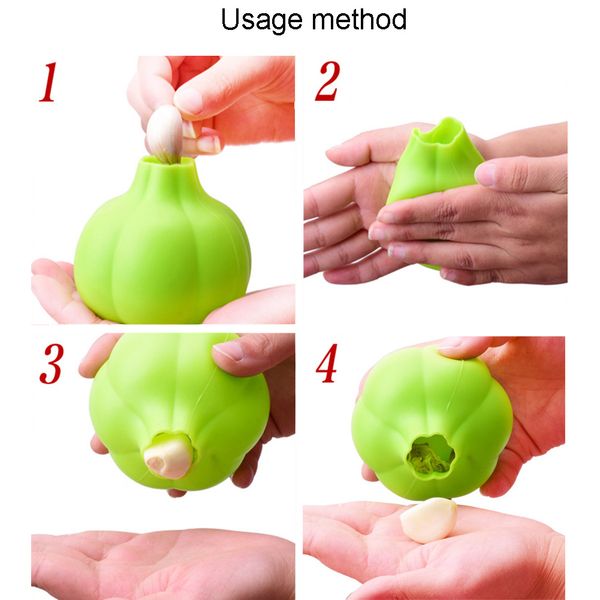 Usage method

1

2

3

4