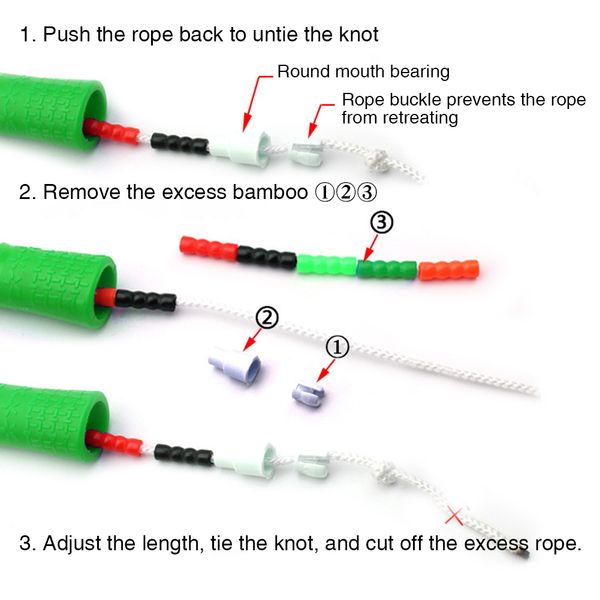 1. Push the rope back to untie the knot

Round mouth bearing

Rope buckle prevents the rope from retreating

2. Remove the excess bamboo ①②③

③

②

①

3. Adjust the length, tie the knot, and cut off the excess rope.