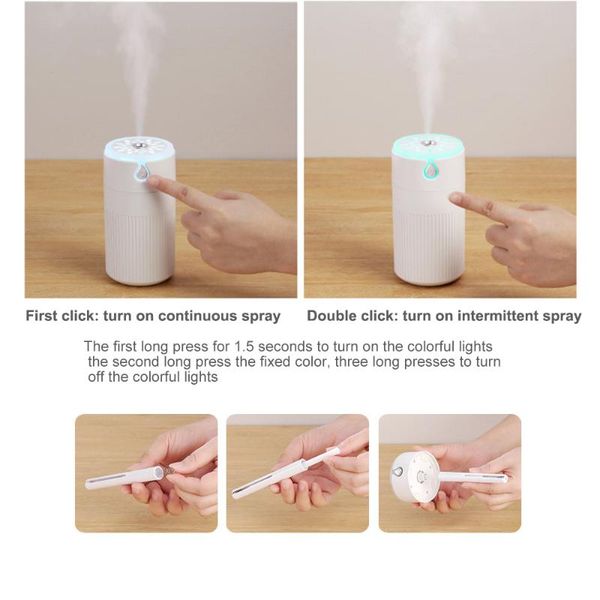 First click: turn on continuous spray

Double click: turn on intermittent spray

The first long press for 1.5 seconds to turn on the colorful lights the second long press the fixed color, three long presses to turn off the colorful lights