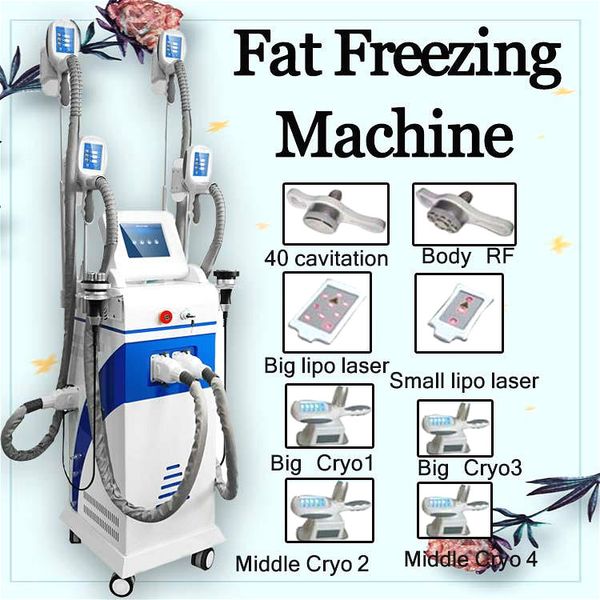 Fat Freezing Machine

40 cavitation

Body RF

Big lipo laser

Small lipo laser

Big Cryo1

Big Cryo3

Middle Cryo 2

Middle Cryo 4