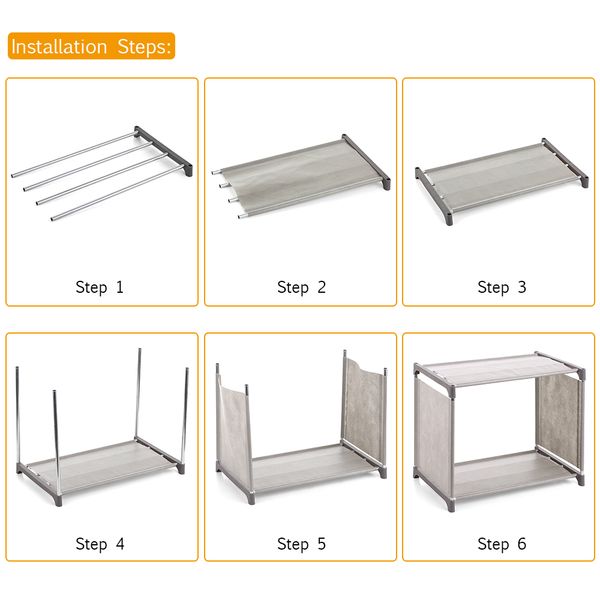 Installation Steps:

Step 1

Step 2

Step 3

Step 4

Step 5

Step 6