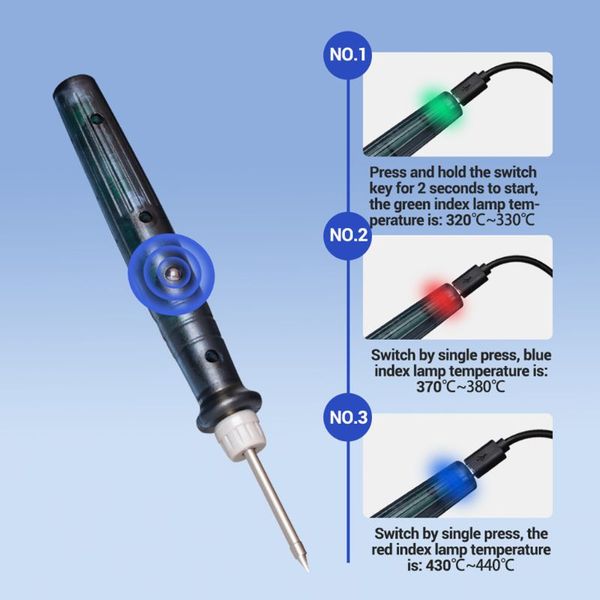 NO.1

Press and hold the switch key for 2 seconds to start, the green index lamp temperature is: 320℃~330℃

NO.2

Switch by single press, blue index lamp temperature is: 370℃~380℃

NO.3

Switch by single press, the red index lamp temperature is: 430℃~440℃