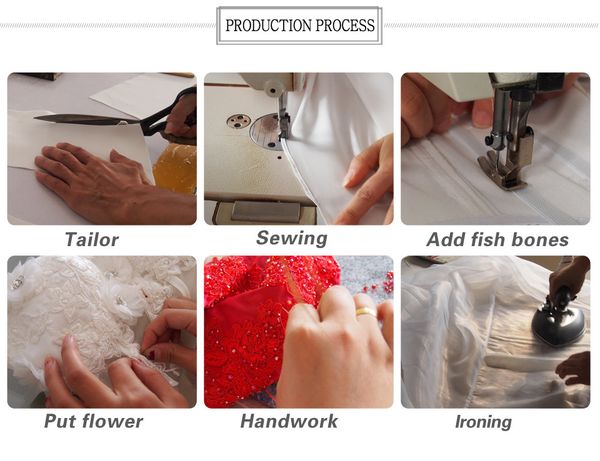 PRODUCTION PROCESS

Tailor

Sewing

Add fish bones

Put flower

Handwork

Ironing