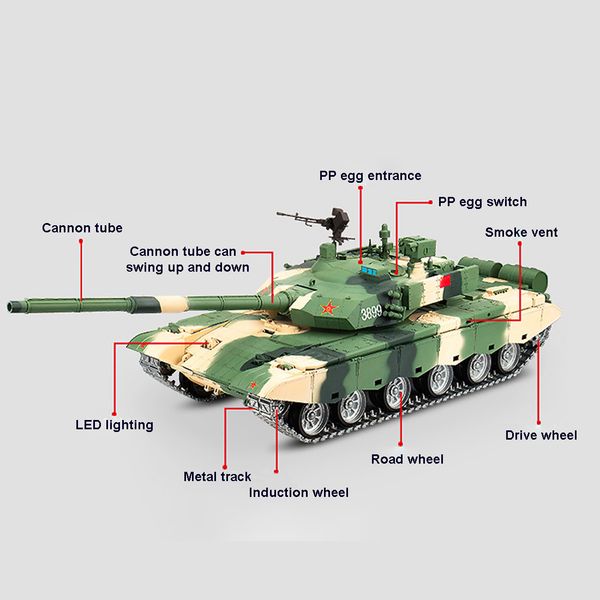 PP egg entrance

PP egg switch

Cannon tube

Smoke vent

Cannon tube can swing up and down

3899

LED lighting

Drive wheel

Road wheel

Metal track

Induction wheel