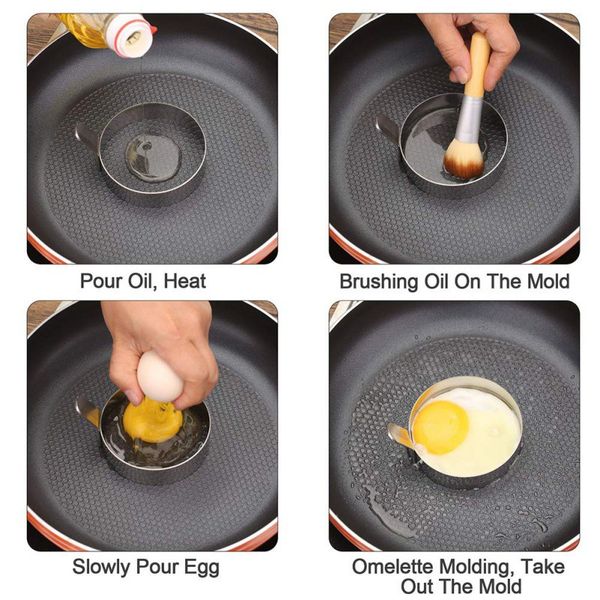 Pour Oil, Heat

Brushing Oil On The Mold

Slowly Pour Egg

Omelette Molding, Take Out The Mold