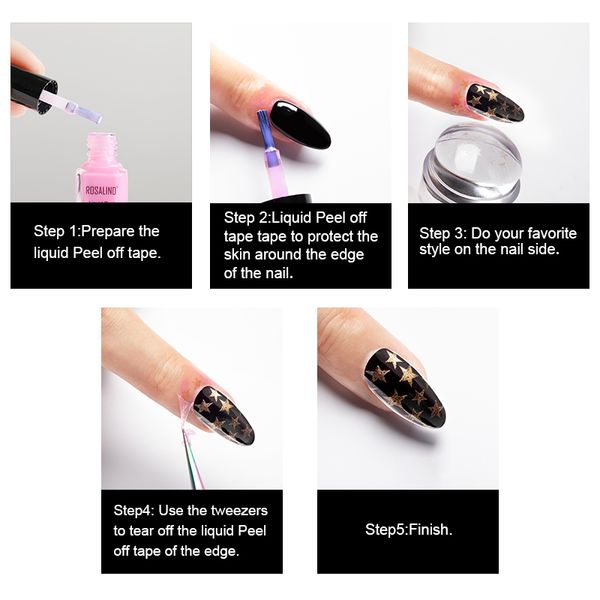 ROSALIND

Step 1:Prepare the liquid Peel off tape.

Step 2:Liquid Peel off tape tape to protect the skin around the edge of the nail.

Step 3: Do your favorite style on the nail side.

Step4: Use the tweezers to tear off the liquid Peel off tape of the edge.

Step5:Finish.