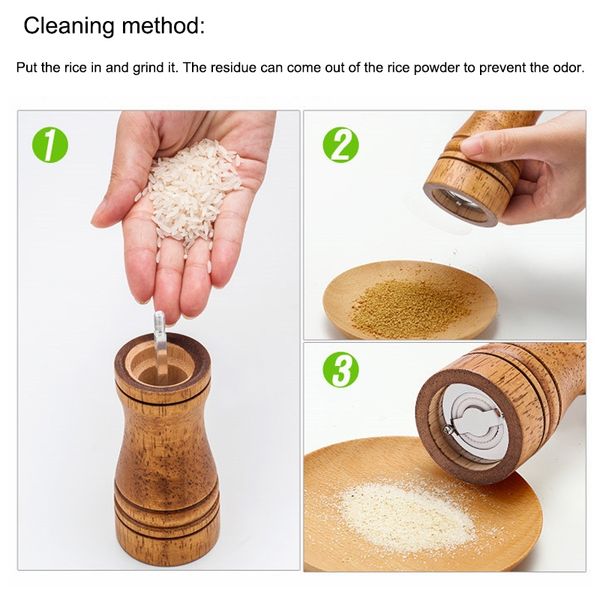 Cleaning method:

Put the rice in and grind it. The residue can come out of the rice powder to prevent the odor.

1

2

3