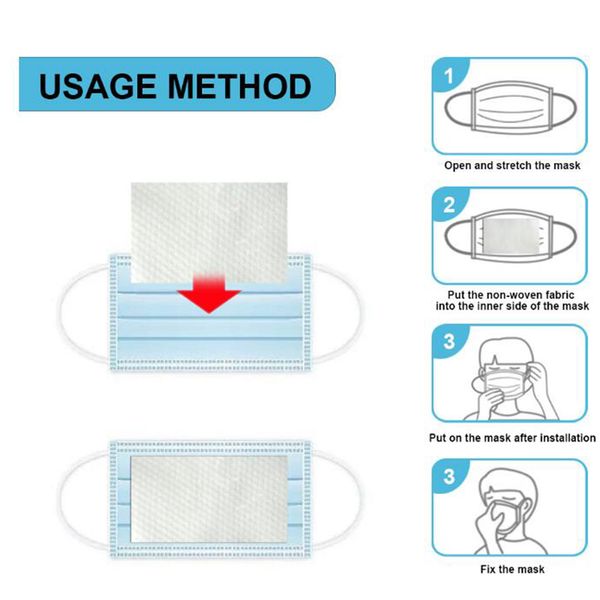 USAGE METHOD

1

Open and stretch the mask

2

Put the non-woven fabric into the inner side of the mask

3

Put on the mask after installation

3

Fix the mask