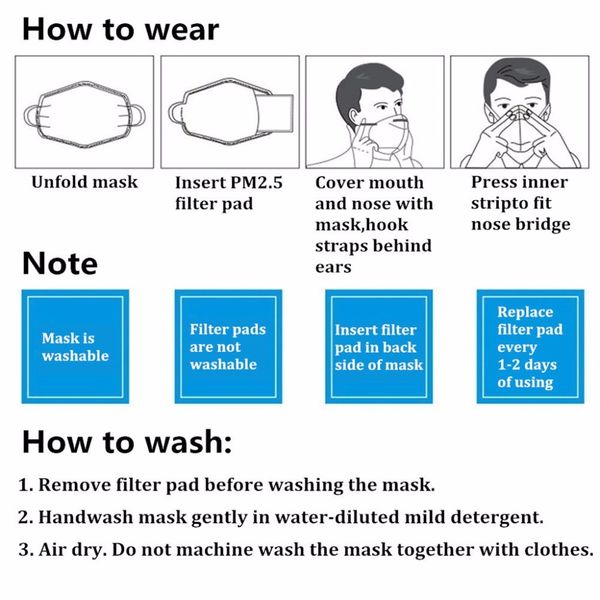 How to wear

Unfold mask

Insert PM2.5 filter pad

Cover mouth and nose with mask,hook straps behind ears

Press inner stripto fit nose bridge

Note

Mask is washable

Filter pads are not washable

Insert filter pad in back side of mask

Replace filter pad every 1-2 days of using

How to wash:

1. Remove filter pad before washing the mask.

2. Handwash mask gently in water-diluted mild detergent.

3. Air dry. Do not machine wash the mask together with clothes.