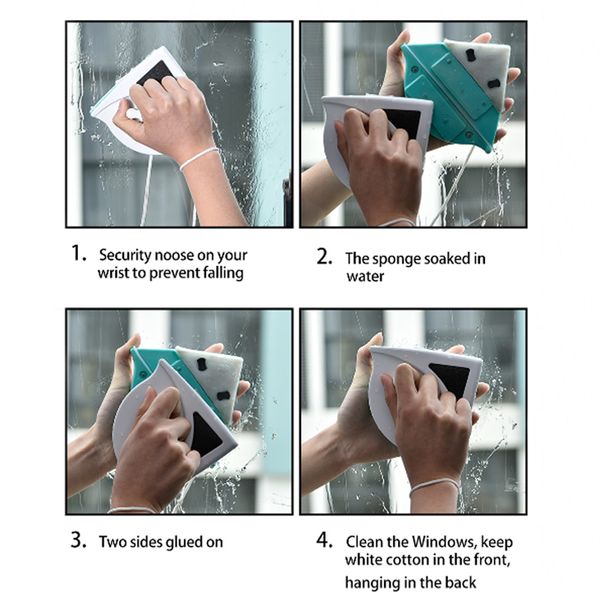 1. Security noose on your wrist to prevent falling

2. The sponge soaked in water

3. Two sides glued on

4. Clean the Windows, keep white cotton in the front, hanging in the back