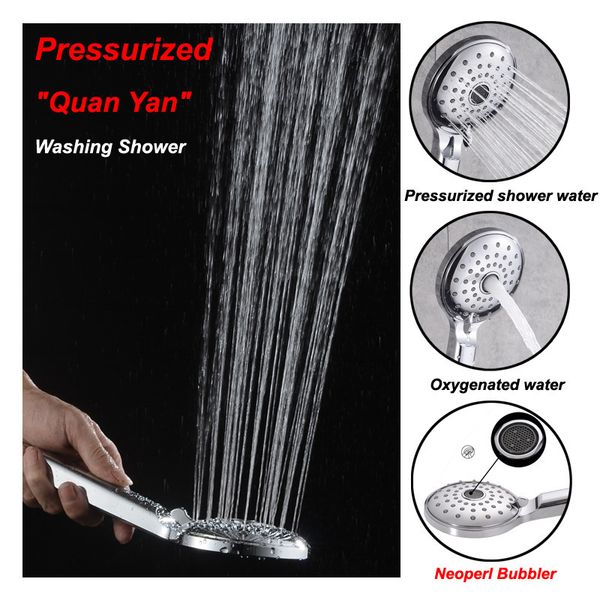 Pressurized
"Quan Yan"
Washing Shower

Pressurized shower water

Oxygenated water

Neoperl Bubbler