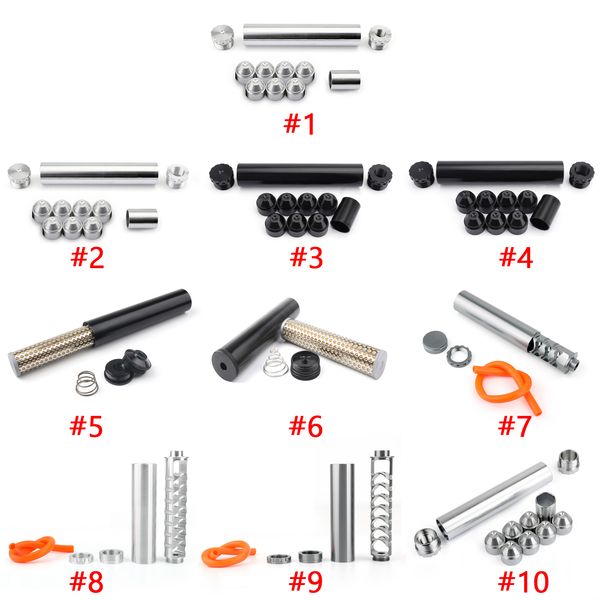 #1

#2

#3

#4

#5

#6

#7

#8

#9

#10