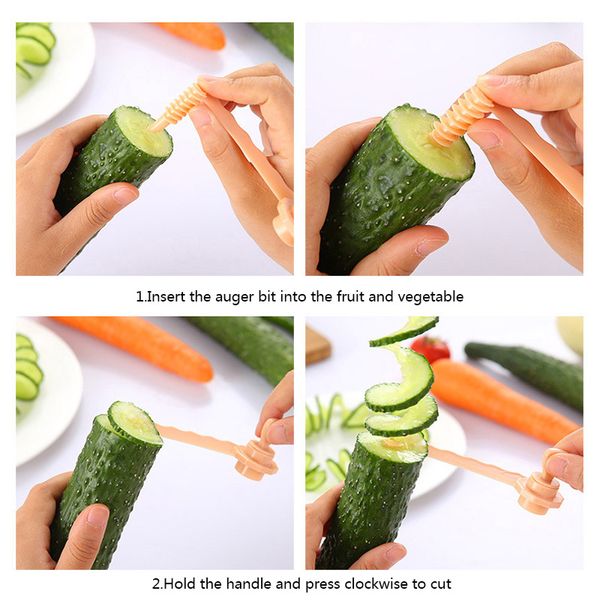 1.Insert the auger bit into the fruit and vegetable

2.Hold the handle and press clockwise to cut