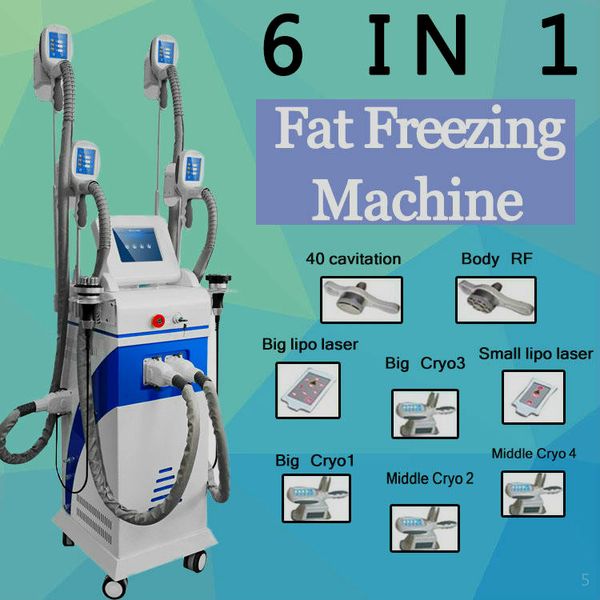 6 IN 1

Fat Freezing Machine

40 cavitation

Body RF

Big lipo laser

Big Cryo3

Small lipo laser

Big Cryo1

Middle Cryo 2

Middle Cryo 4

5