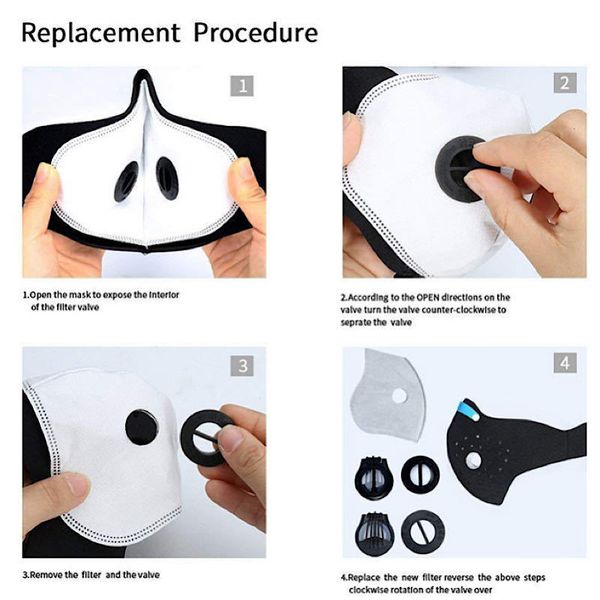 Replacement Procedure

1

1.Open the mask to expose the interior of the filter valve

2

2.According to the OPEN directions on the valve turn the valve counter-clockwise to seprate the valve

3

3.Remove the filter and the valve

4

4.Replace the new filter reverse the above steps clockwise rotation of the valve over