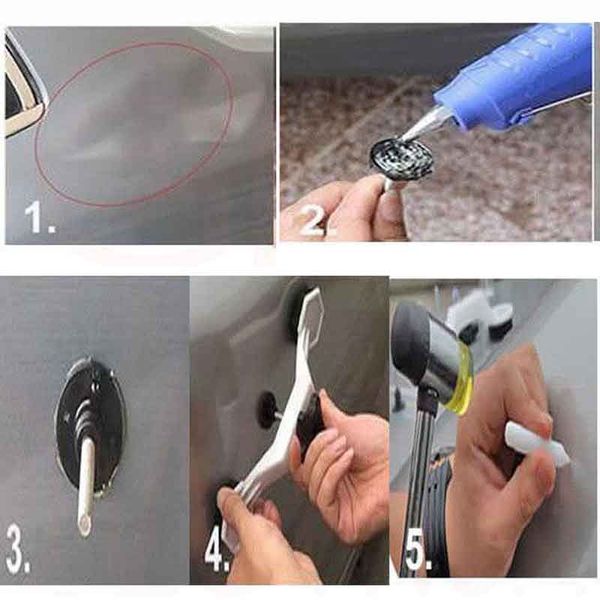 1.

2.

3.

4.

5.