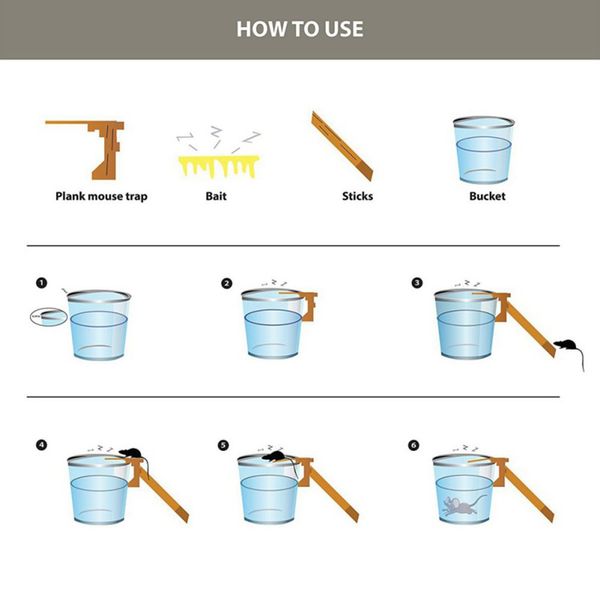 HOW TO USE

Plank mouse trap

Bait

Sticks

Bucket

1

2

3

4

5

6