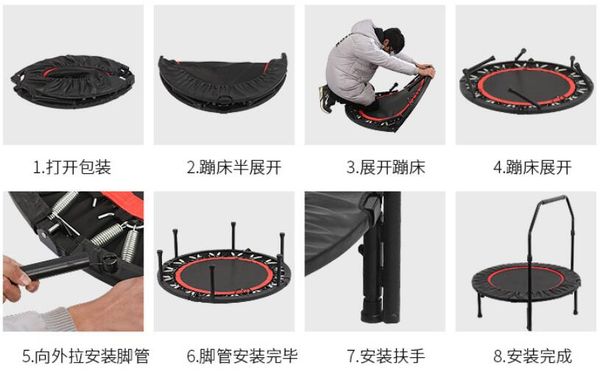 1.打开包装

2.蹦床半展开

3.展开蹦床

4.蹦床展开

5.向外拉安装脚管

6.脚管安装完毕

7.安装扶手

8.安装完成