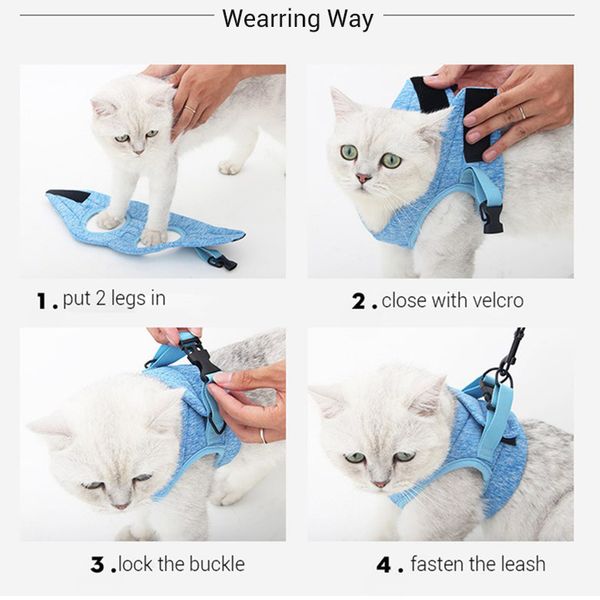 Wearring Way

1. put 2 legs in

2. close with velcro

3. lock the buckle

4. fasten the leash