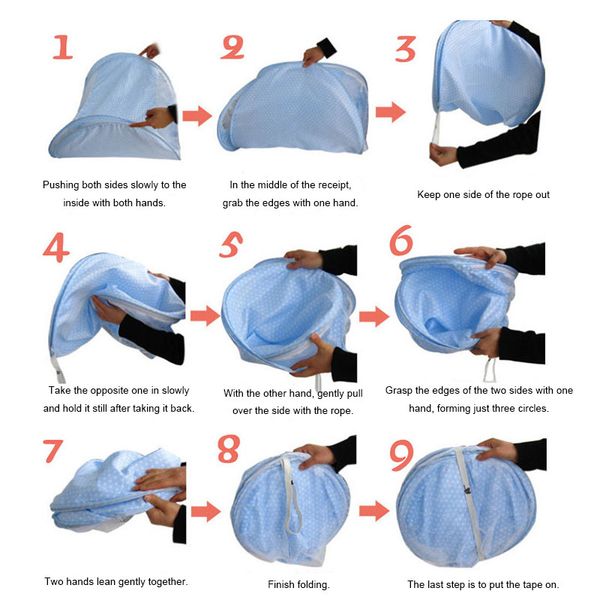 1

Pushing both sides slowly to the inside with both hands.

2

In the middle of the receipt, grab the edges with one hand.

3

Keep one side of the rope out

4

Take the opposite one in slowly and hold it still after taking it back.

5

With the other hand, gently pull over the side with the rope.

6

Grasp the edges of the two sides with one hand, forming just three circles.

7

Two hands lean gently together.

8

Finish folding.

9

The last step is to put the tape on.