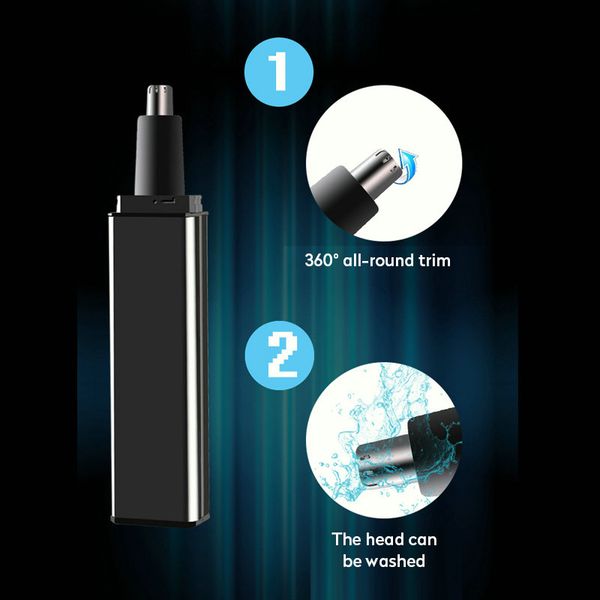 1

360° all-round trim

2

The head can be washed