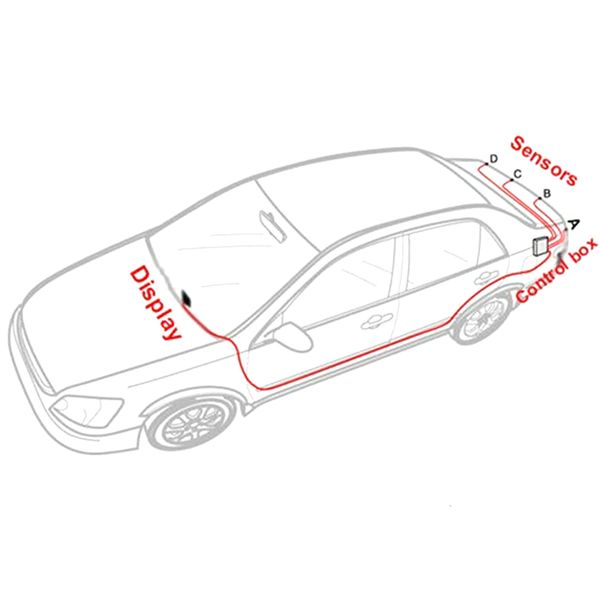 Sensors
D
C
B
A
Control box
Display