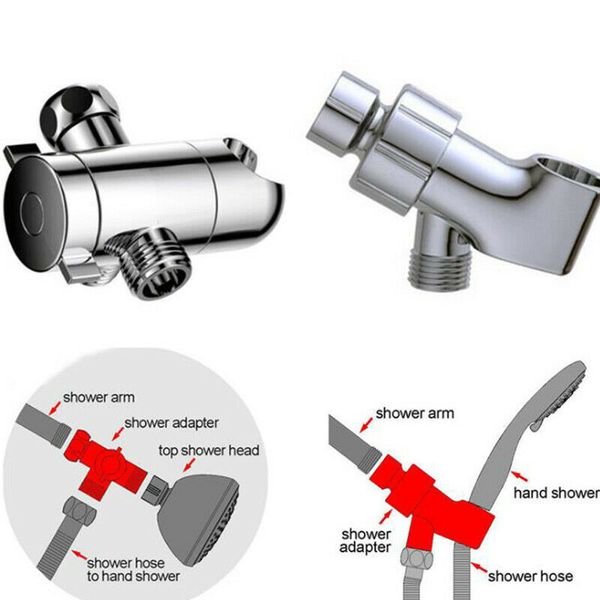 shower arm
shower adapter
top shower head
shower hose to hand shower

shower arm
hand shower
shower adapter
shower hose