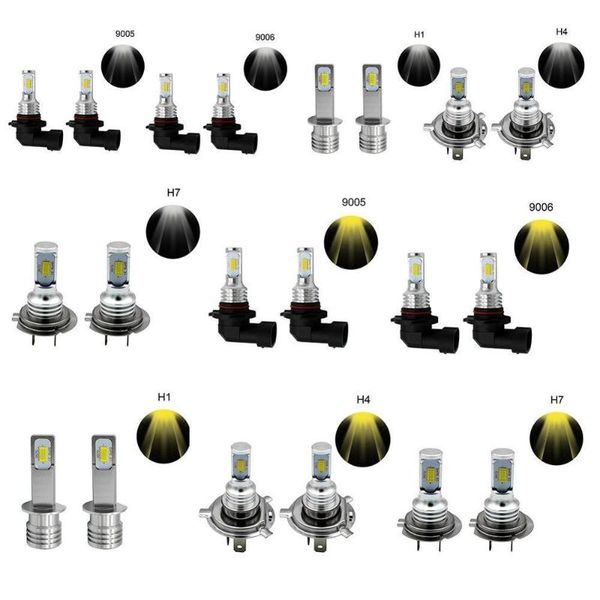 9005
9006
H1
H4
H7
9005
9006
H1
H4
H7